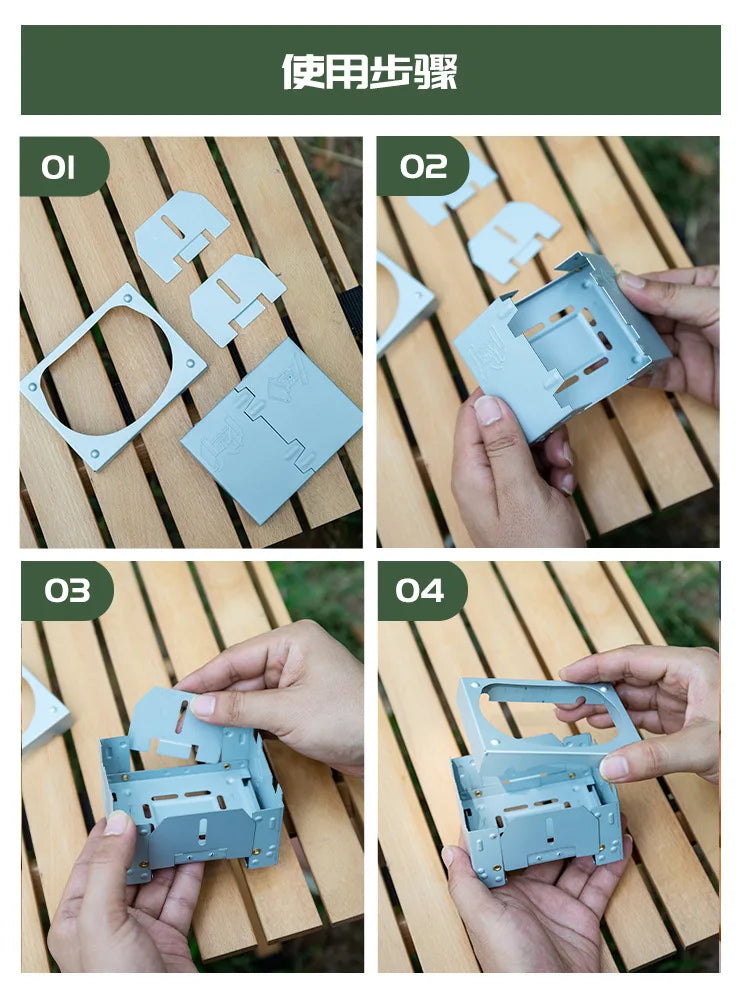 使用步骤

01

02

03

04