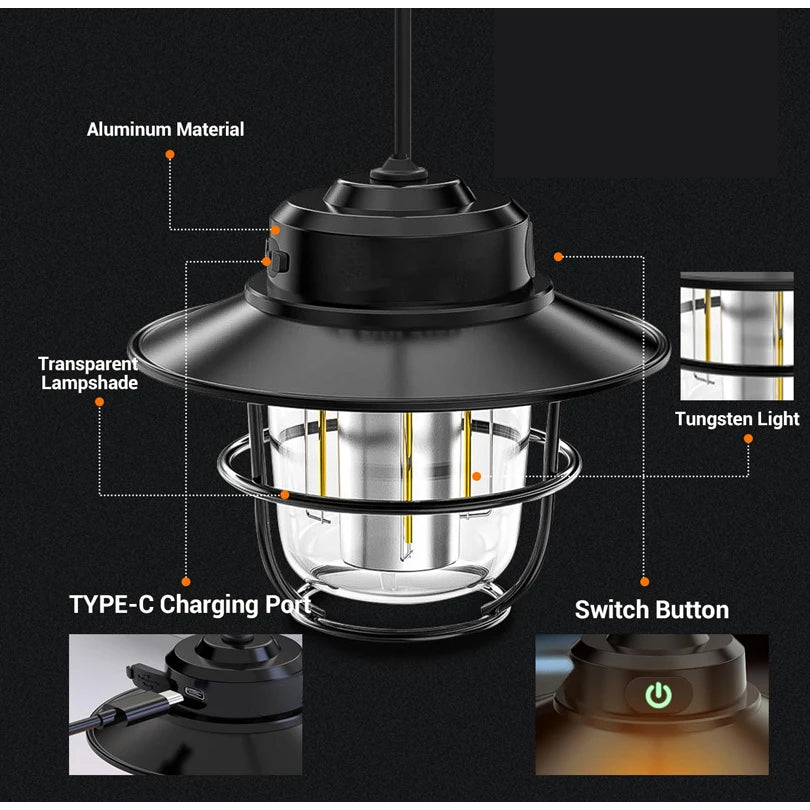 Aluminum Material

Transparent Lampshade

Tungsten Light

TYPE-C Charging Port

Switch Button