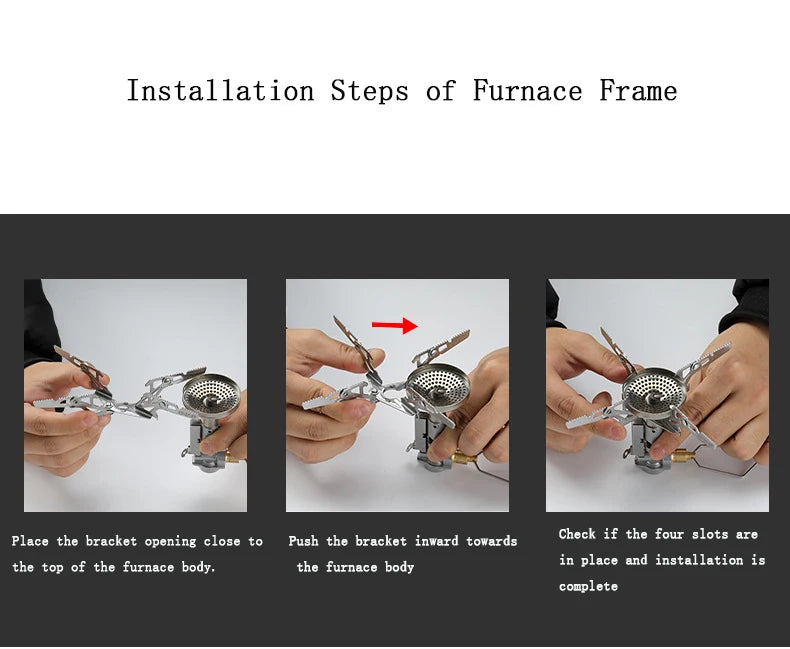 Installation Steps of Furnace Frame

Place the bracket opening close to the top of the furnace body.

Push the bracket inward towards the furnace body

Check if the four slots are in place and installation is complete